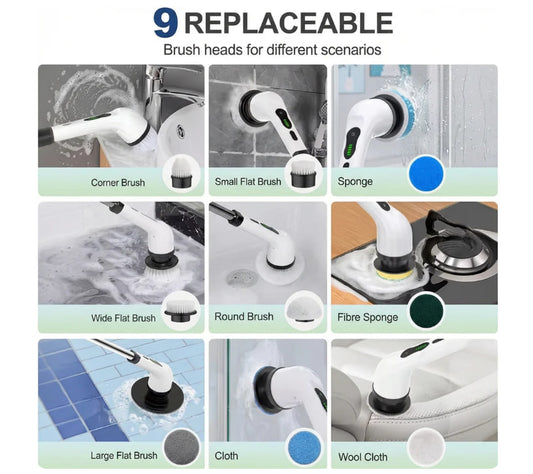 9 REPLACEABLE
Brush heads for different scenarios

Corner Brush

Small Flat Brush

Sponge

Wide Flat Brush

Round Brush

Fibre Sponge

Large Flat Brush

Cloth

Wool Cloth